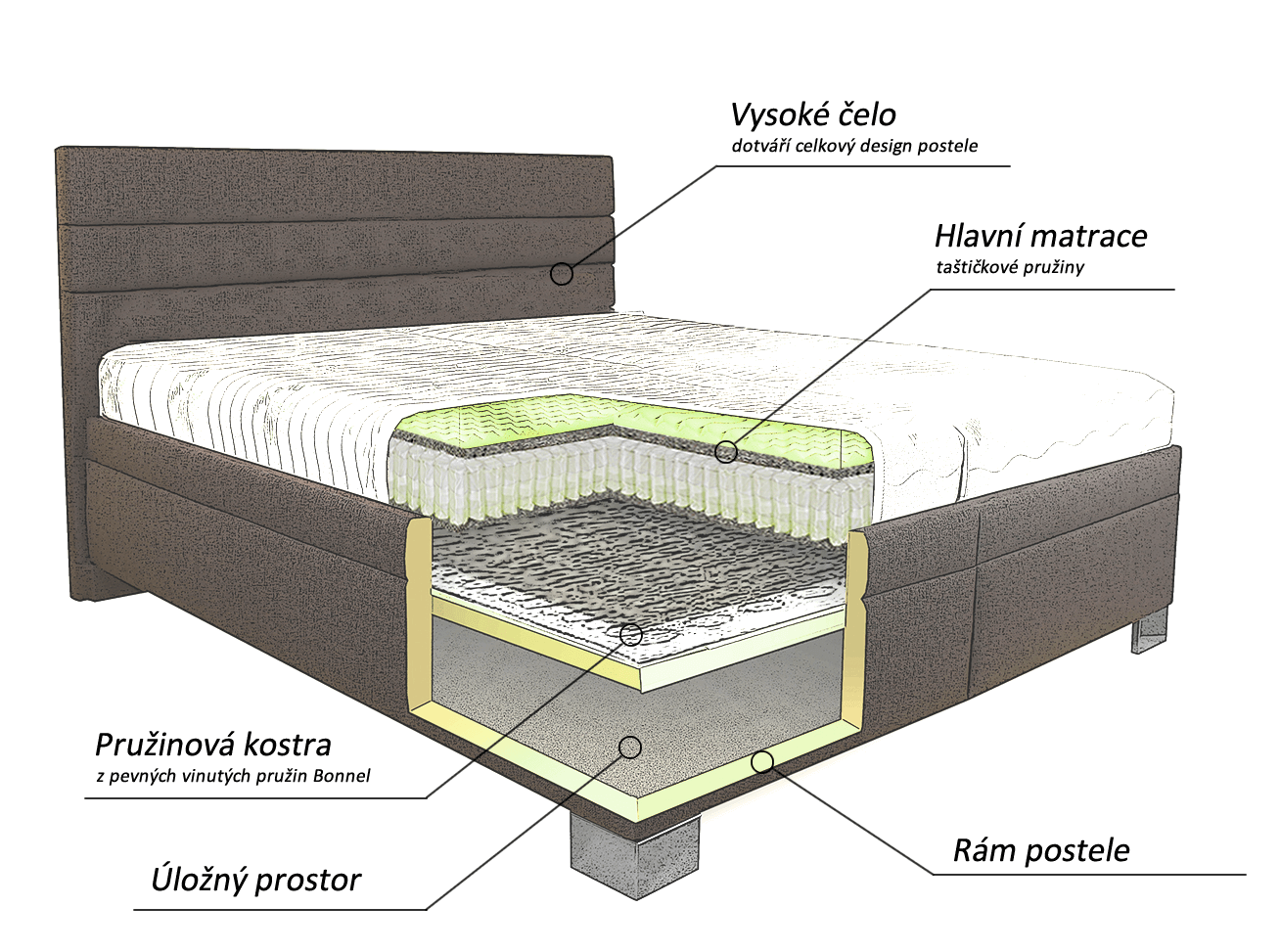 Vysoké čelo
dotváří celkový design postele

Hlavní matrace
taštičkové pružiny

Pružinová kostra
z pevných vinutých pružin Bonnel

Úložný prostor

Rám postele