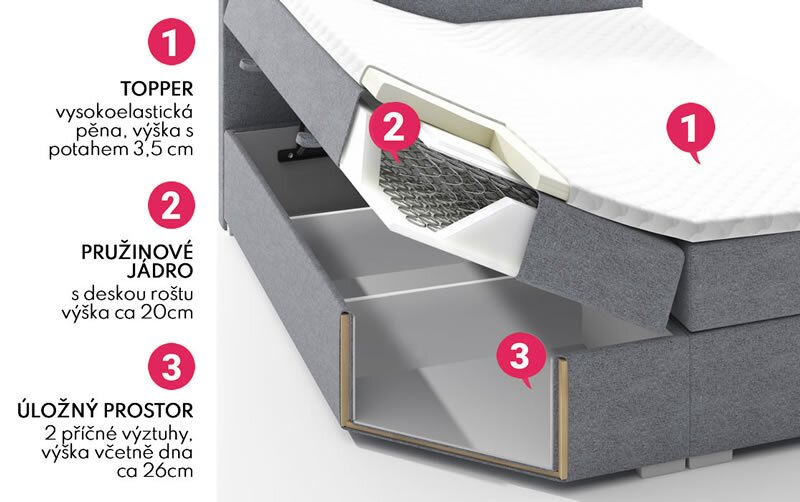 1

TOPPER
vysokoelastická pěna, výška s potahem 3,5 cm

2

PRUŽINOVÉ JÁDRO
s deskou roštu výška ca 20cm

3

ÚLOŽNÝ PROSTOR
2 příčné výztuhy, výška včetně dna ca 26cm

2

1

3