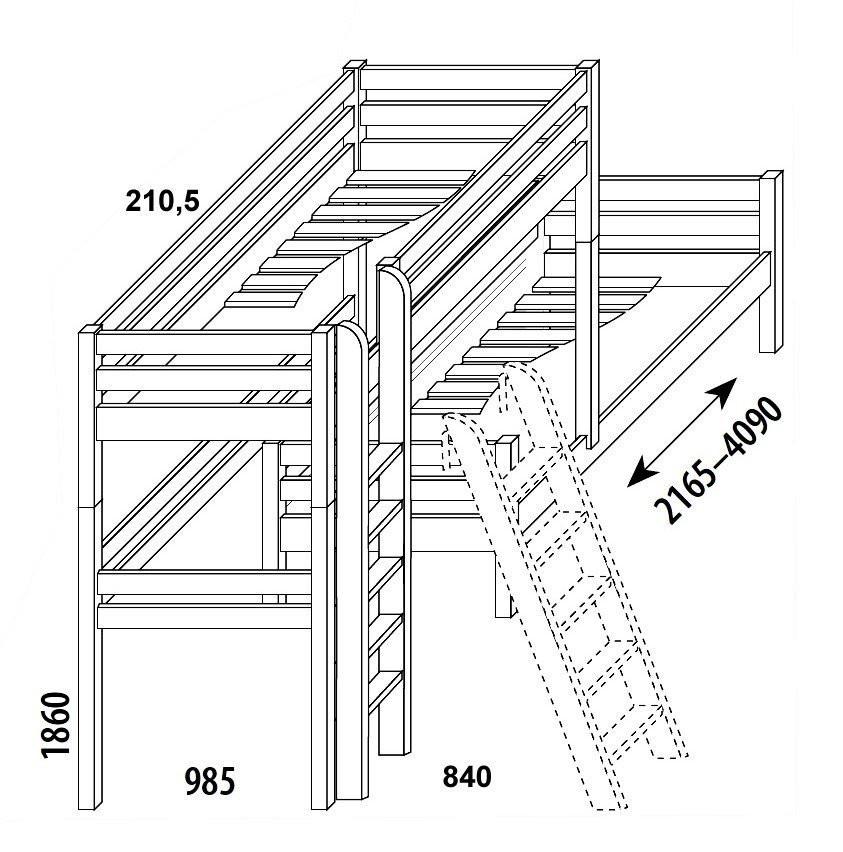 210,5

2165–4090

1860

985

840