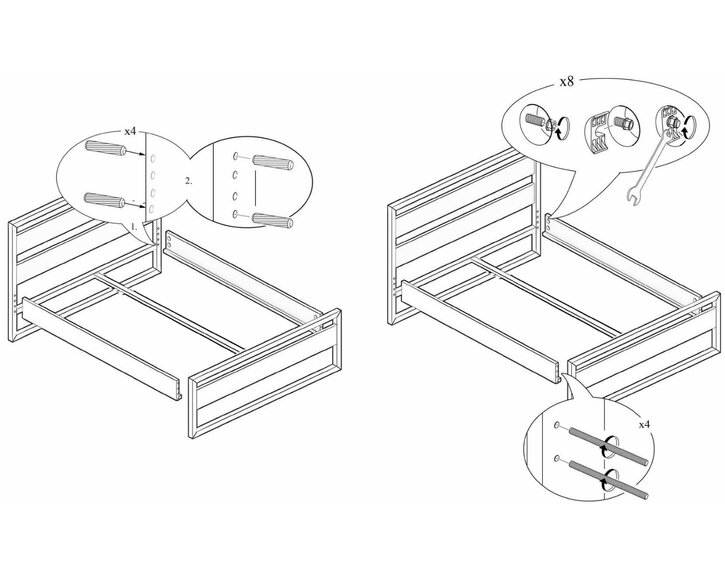 x4
2.
1.
x8
x4