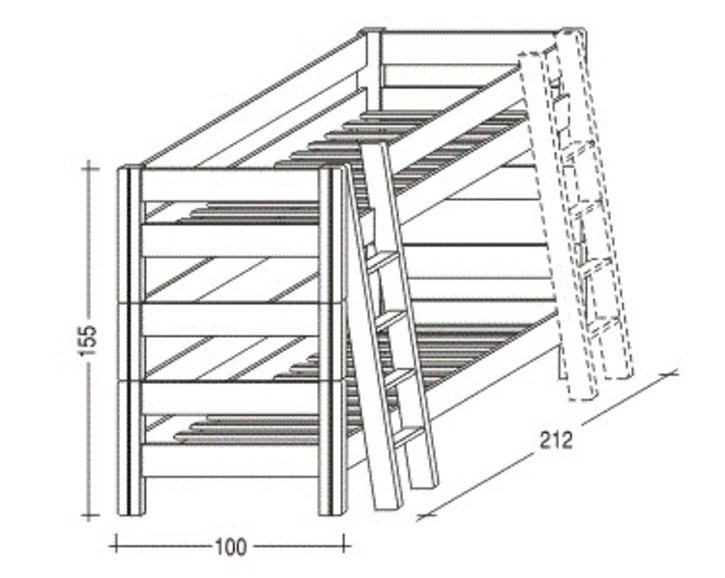 155

100

212